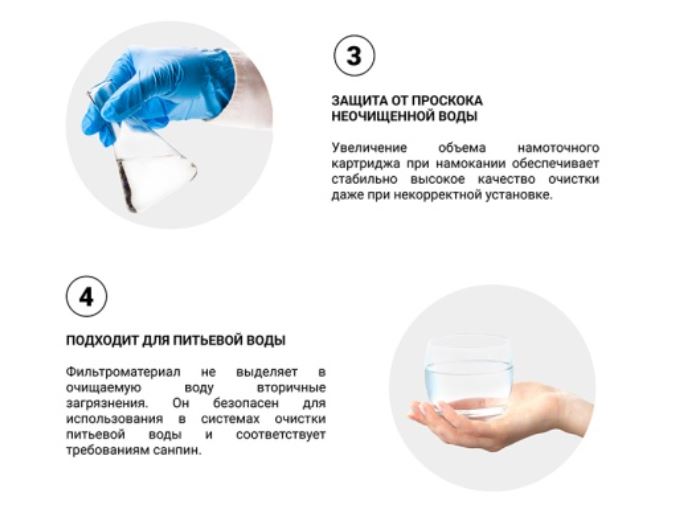 3

ЗАЩИТА ОТ ПРОСКОКА НЕОЧИЩЕННОЙ ВОДЫ

Увеличение объема намоточного картриджа при намокании обеспечивает стабильно высокое качество очистки даже при некорректной установке.

4

ПОДХОДИТ ДЛЯ ПИТЬЕВОЙ ВОДЫ

Фильтроматериал не выделяет в очищаемую воду вторичные загрязнения. Он безопасен для использования в системах очистки питьевой воды и соответствует требованиям санпин.