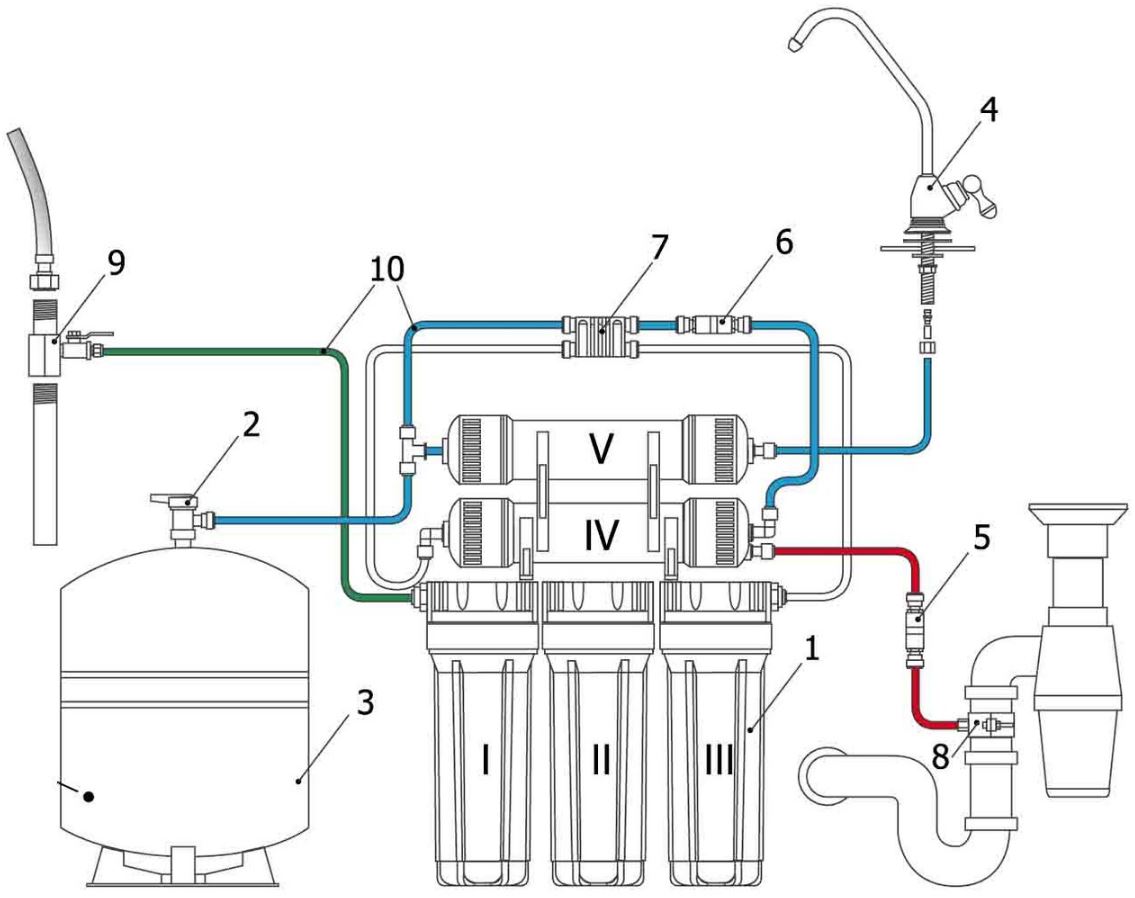 4
9
10
7
6
2
V
IV
5
1
3
I
II
III
8