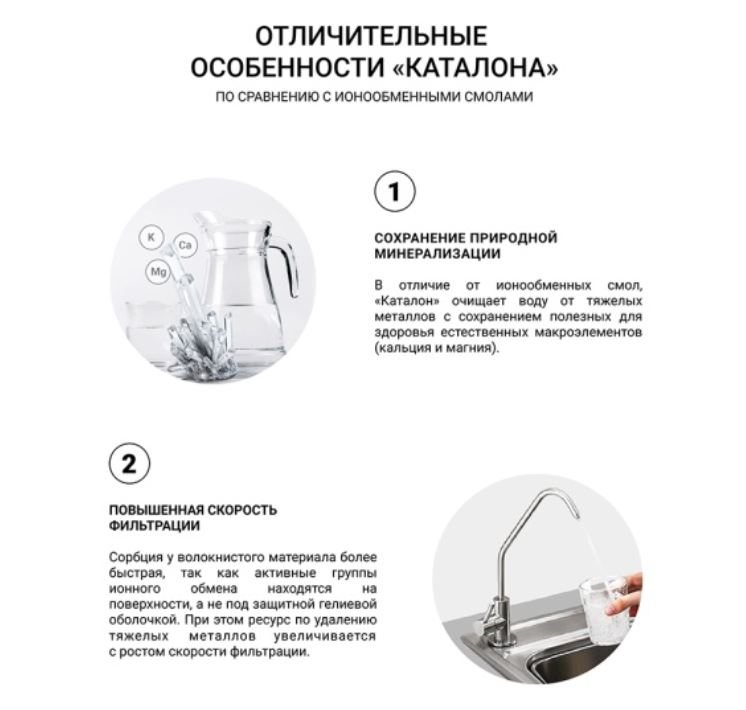 ОТЛИЧИТЕЛЬНЫЕ ОСОБЕННОСТИ «КАТАЛОНА»

ПО СРАВНЕНИЮ С ИОНООБМЕННЫМИ СМОЛАМИ

K

Ca

Mg

1

СОХРАНЕНИЕ ПРИРОДНОЙ МИНЕРАЛИЗАЦИИ

В отличие от ионообменных смол, «Каталон» очищает воду от тяжелых металлов с сохранением полезных для здоровья естественных макроэлементов (кальция и магния).

2

ПОВЫШЕННАЯ СКОРОСТЬ ФИЛЬТРАЦИИ

Сорбция у волокнистого материала более быстрая, так как активные группы ионного обмена находятся на поверхности, а не под защитной гелиевой оболочкой. При этом ресурс по удалению тяжелых металлов увеличивается с ростом скорости фильтрации.