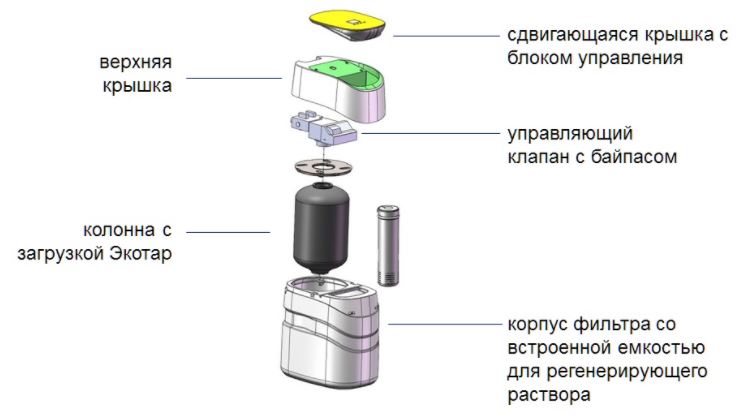 сдвигающаяся крышка с блоком управления

верхняя крышка

управляющий клапан с байпасом

колонна с загрузкой Экотар

корпус фильтра со встроенной емкостью для регенерирующего раствора