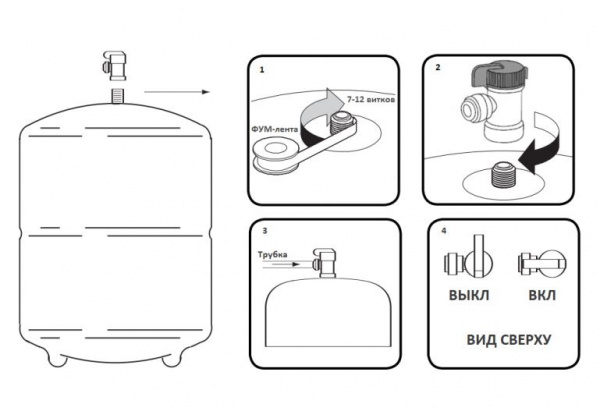 1

7-12 витков

ФУМ-лента

2

3

Трубка

4

ВЫКЛ

ВКЛ

ВИД СВЕРХУ