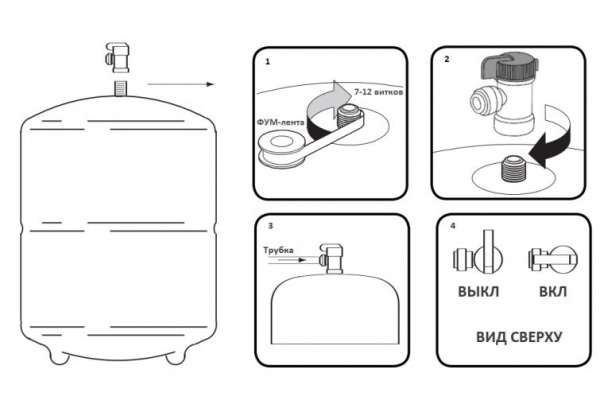 1

7-12 витков

ФУМ-лента

2

3

Трубка

4

ВЫКЛ

ВКЛ

ВИД СВЕРХУ